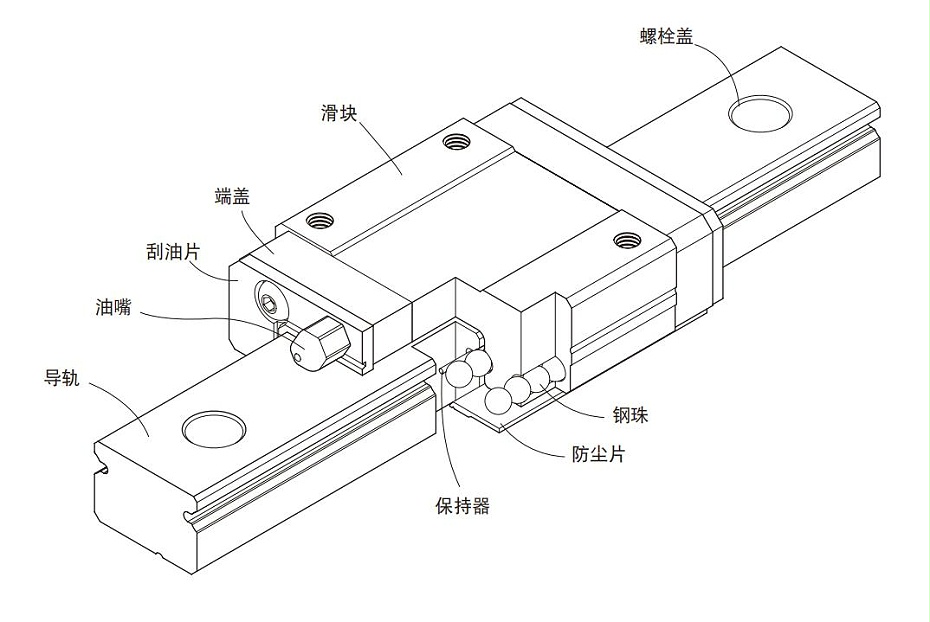 螺栓盖

滑块

端盖

刮油片

油嘴

导轨

钢珠

防尘片

保持器