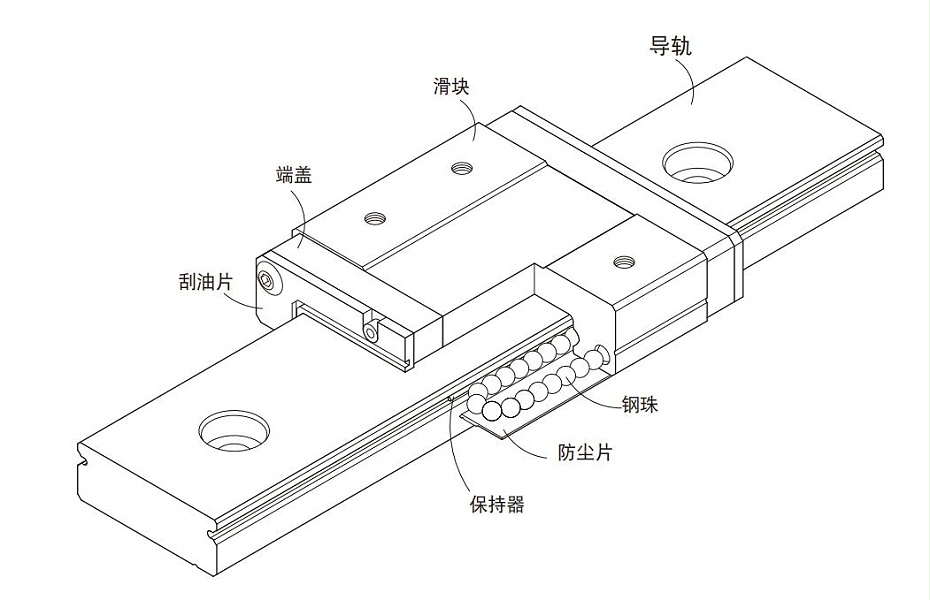 导轨

滑块

端盖

刮油片

钢珠

防尘片

保持器